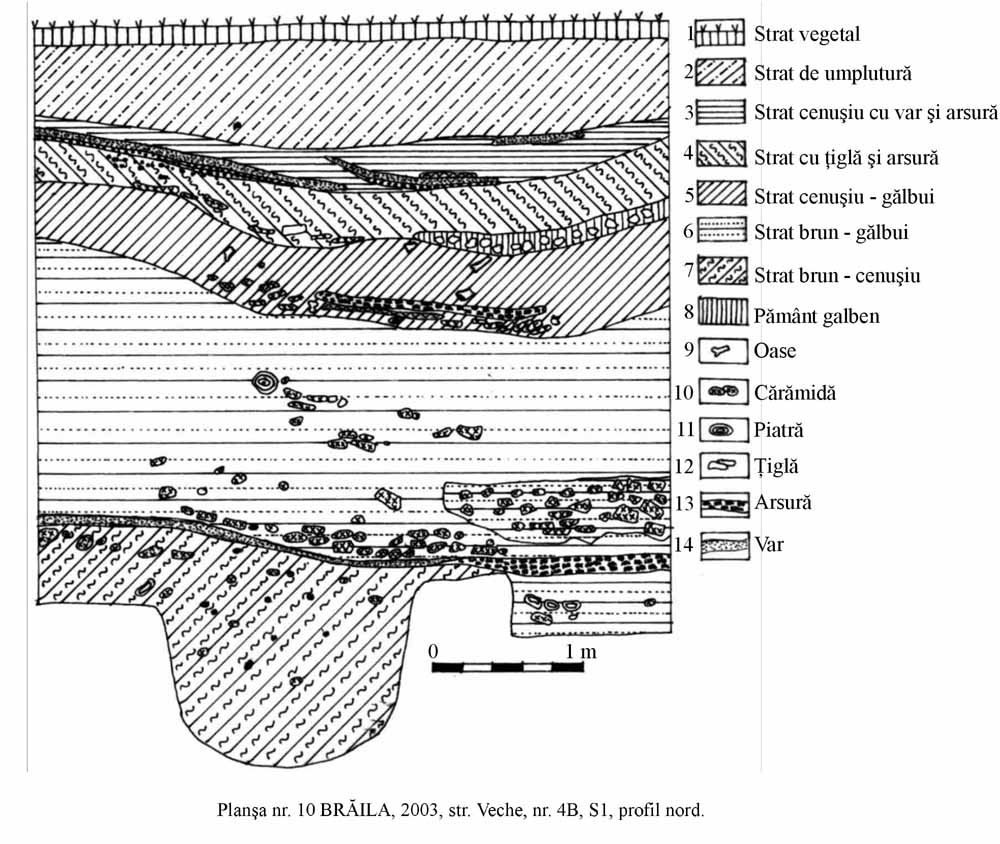 1 Strat vegetal
2 Strat de umplutură
3 Strat cenuşiu cu var şi arsură
4 Strat cu ţiglă şi arsură
5 Strat cenuşiu - gălbui
6 Strat brun - gălbui
7 Strat brun - cenuşiu
8 Pământ galben
9 Oase
10 Cărămidă
11 Piatră
12 Ţiglă
13 Arsură
14 Var

0 1 m

Planşa nr. 10 BRĂILA, 2003, str. Veche, nr. 4B, S1, profil nord.