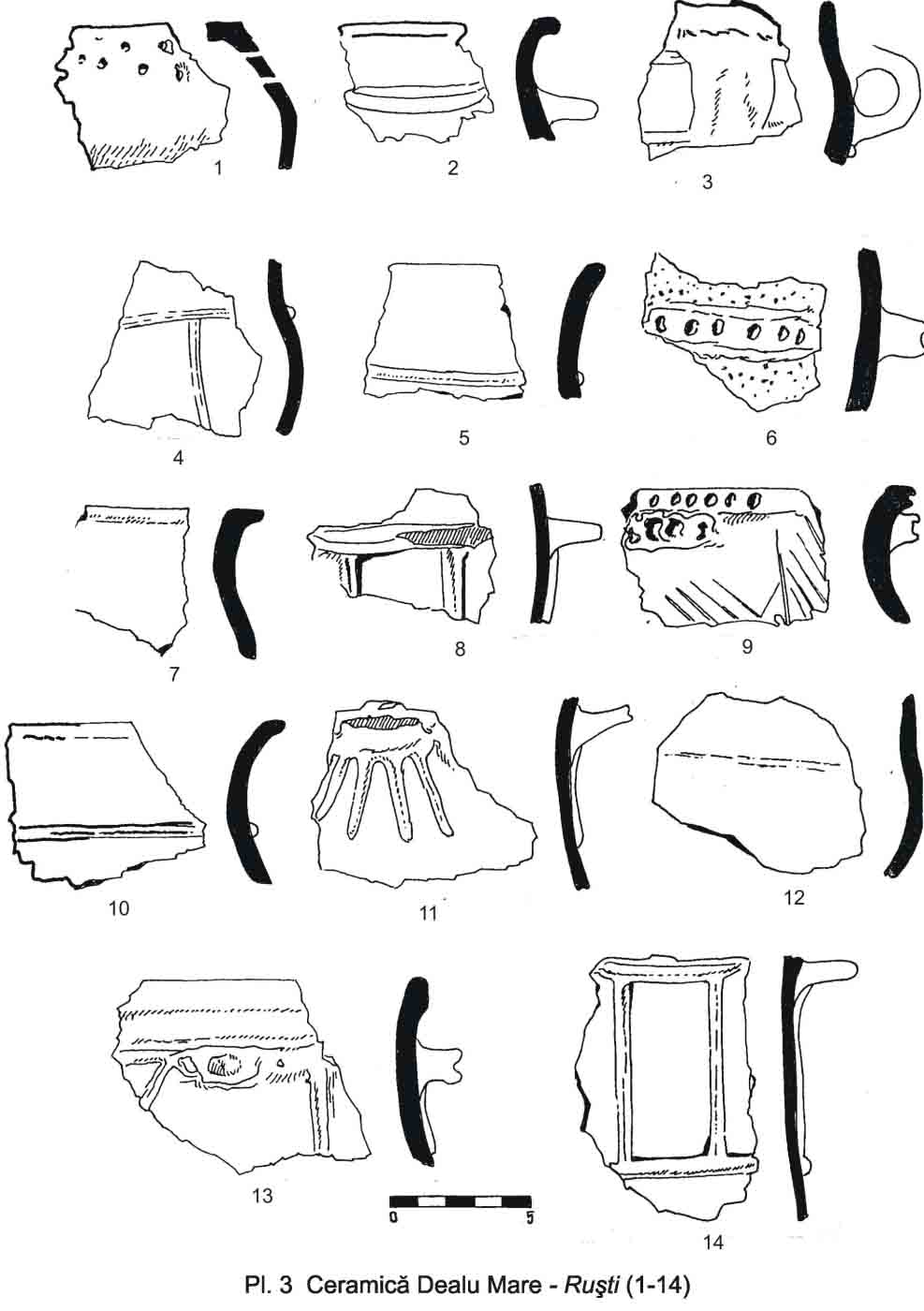 1
2
3
4
5
6
7
8
9
10
11
12
13
0 5
14

Pl. 3 Ceramică Dealu Mare - Ruşti (1-14)