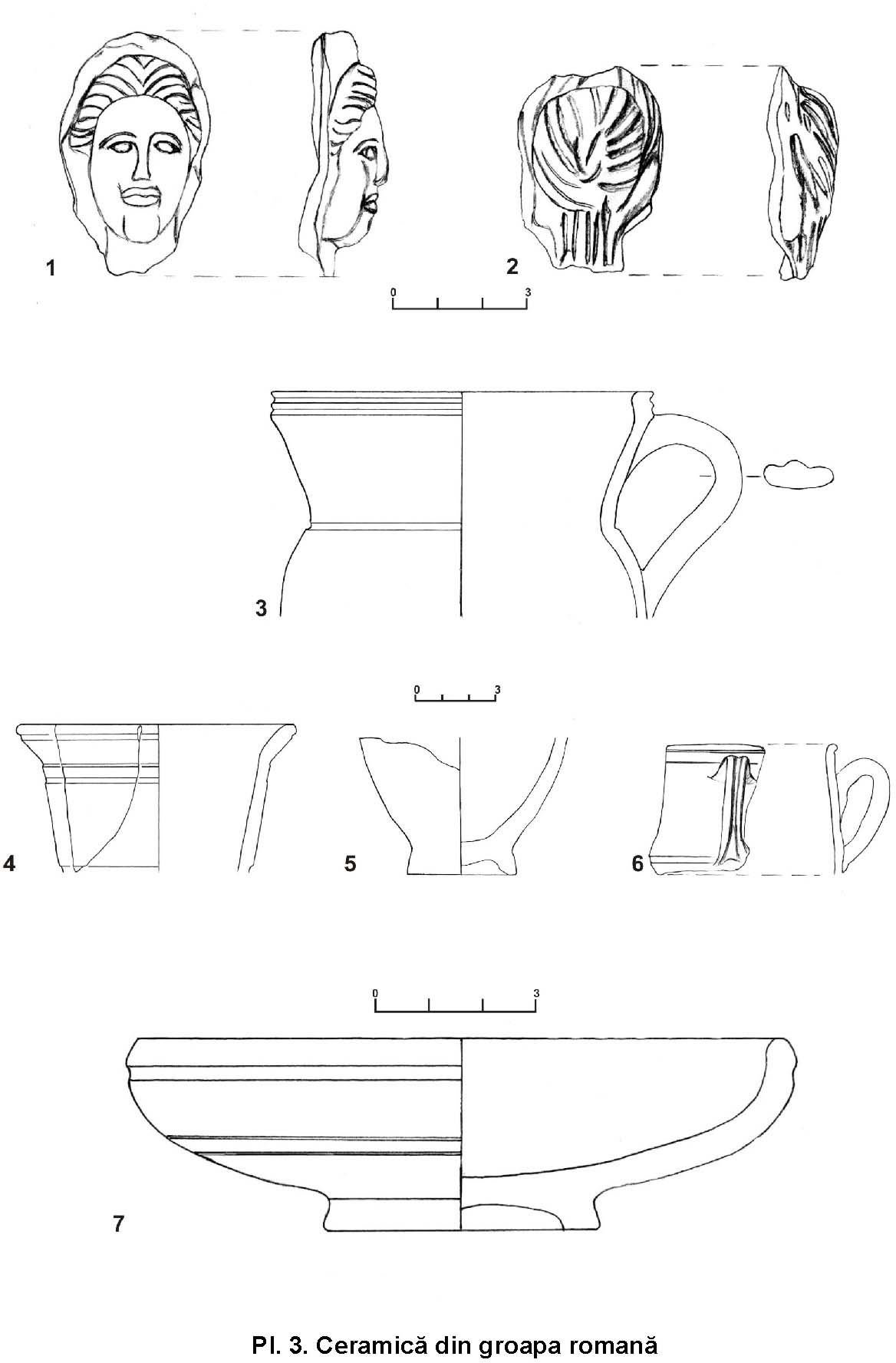 1

2

0 3

3

0 3

4

5

6

0 3

7

Pl. 3. Ceramică din groapa romană