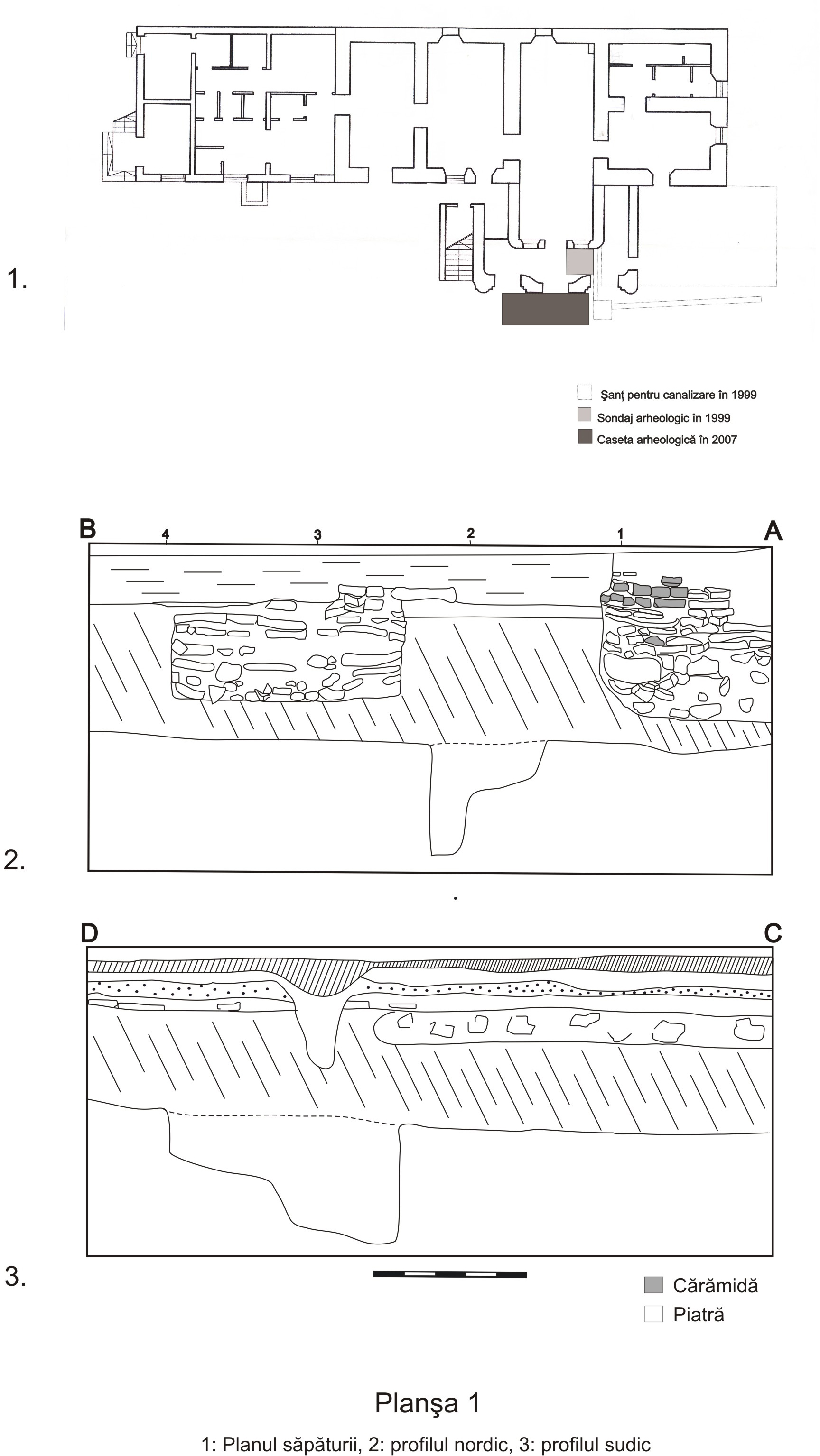 1.

Şanţ pentru canalizare în 1999
Sondaj arheologic în 1999
Caseta arheologică în 2007

B 4 3 2 1 A

2.

D C

3.

Cărămidă
Piatră

Planşa 1

1: Planul săpăturii, 2: profilul nordic, 3: profilul sudic