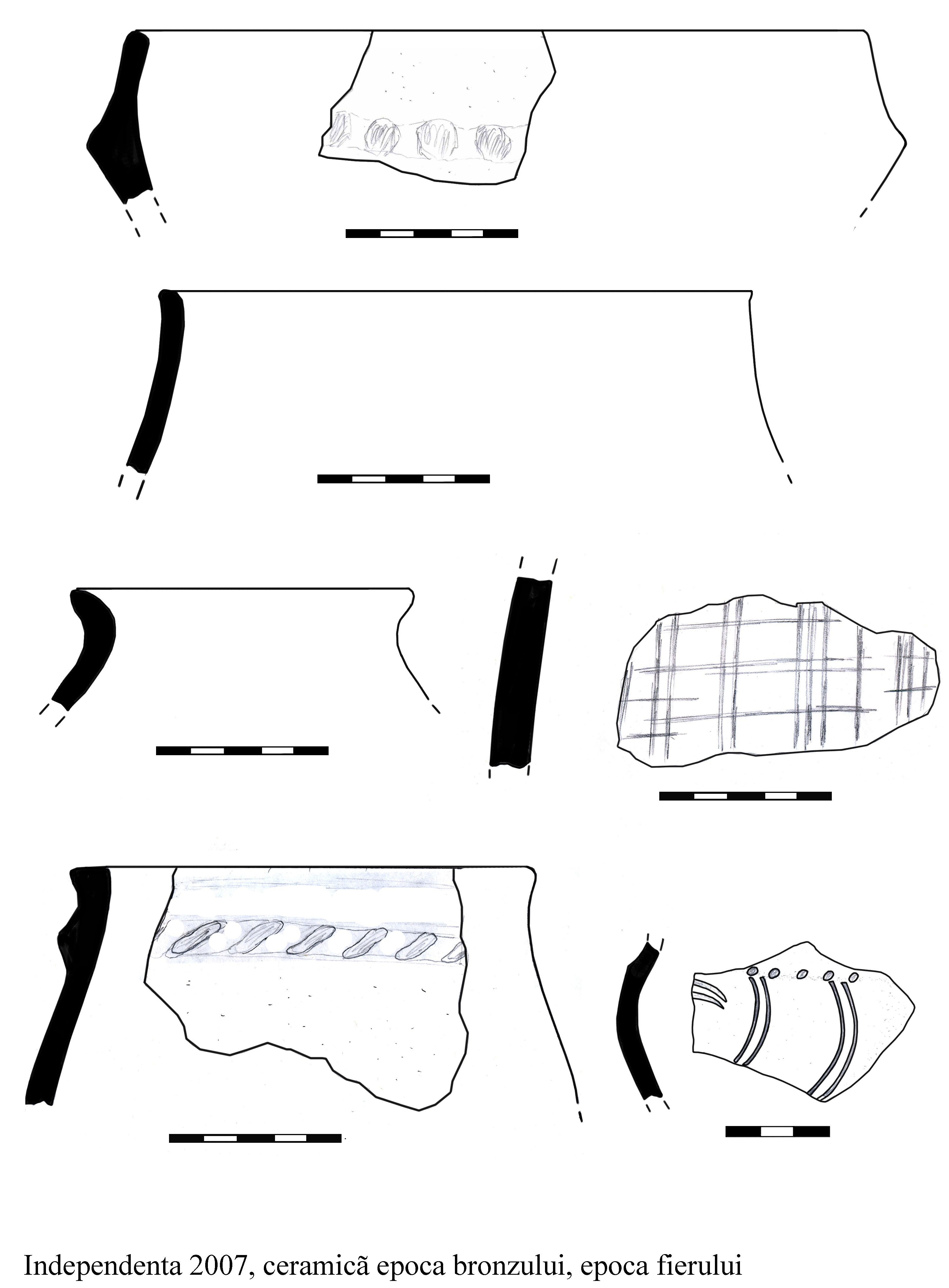 Independenta 2007, ceramicã epoca bronzului, epoca fierului