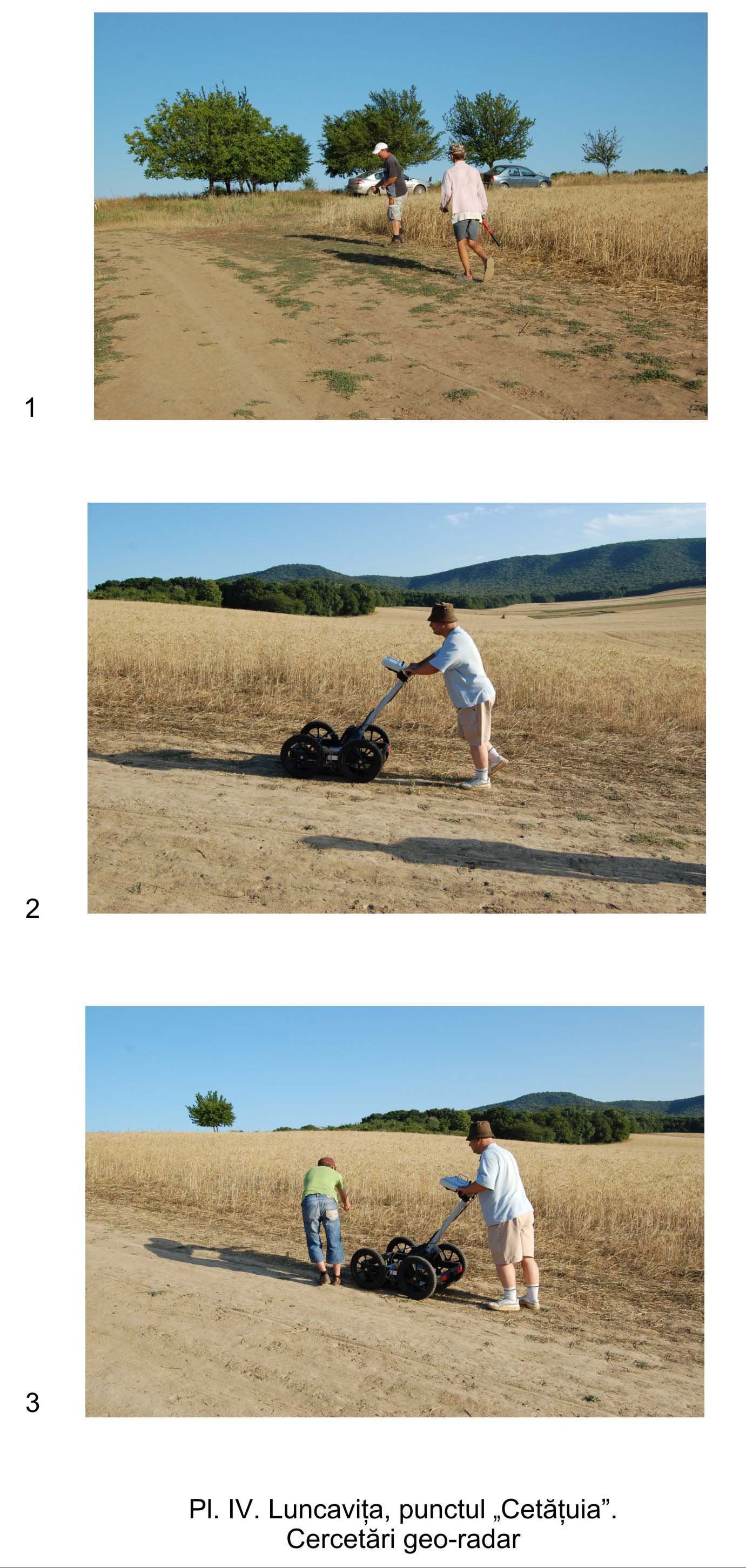 1

2

3

Pl. IV. Luncavița, punctul „Cetățuia”.
Cercetări geo-radar