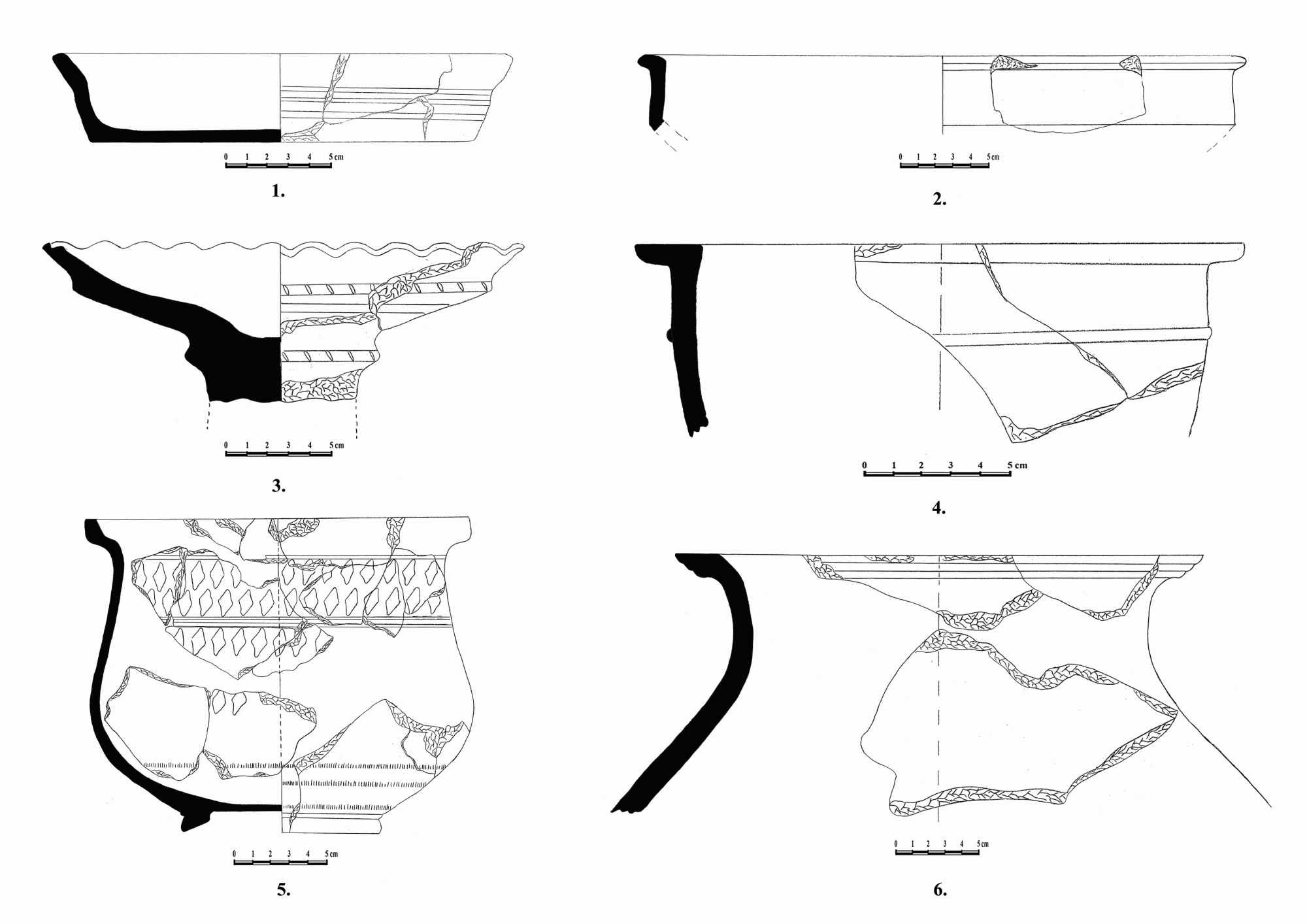 0 1 2 3 4 5 cm

1.

0 1 2 3 4 5 cm

2.

0 1 2 3 4 5 cm

3.

0 1 2 3 4 5 cm

4.

0 1 2 3 4 5 cm

5.

0 1 2 3 4 5 cm

6.