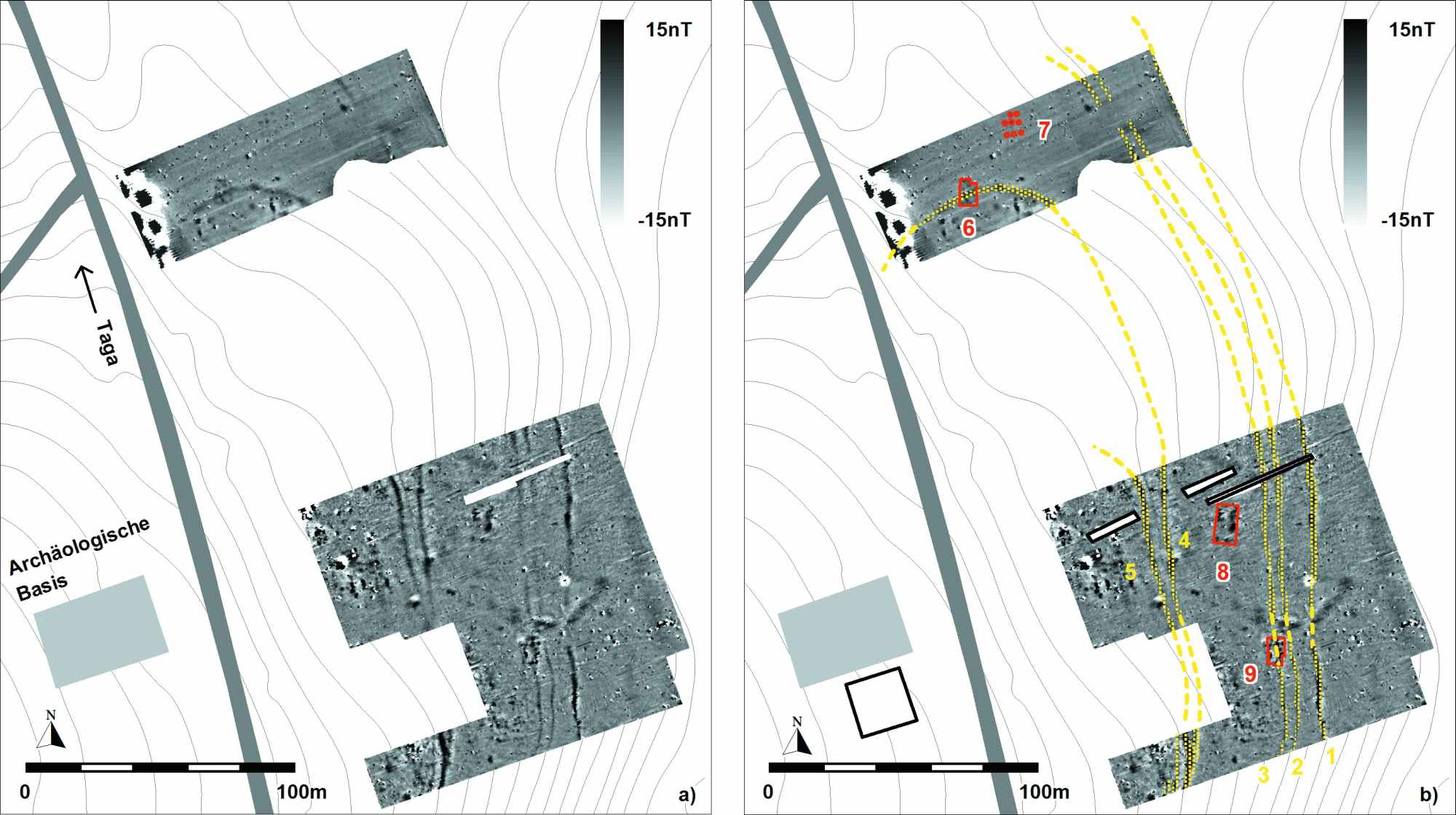 15nT

-15nT

Taga

Archäologische Basis

N

0

100m

a)

15nT

-15nT

7

6

4

5

8

9

N

0

100m

3

2

1

b)