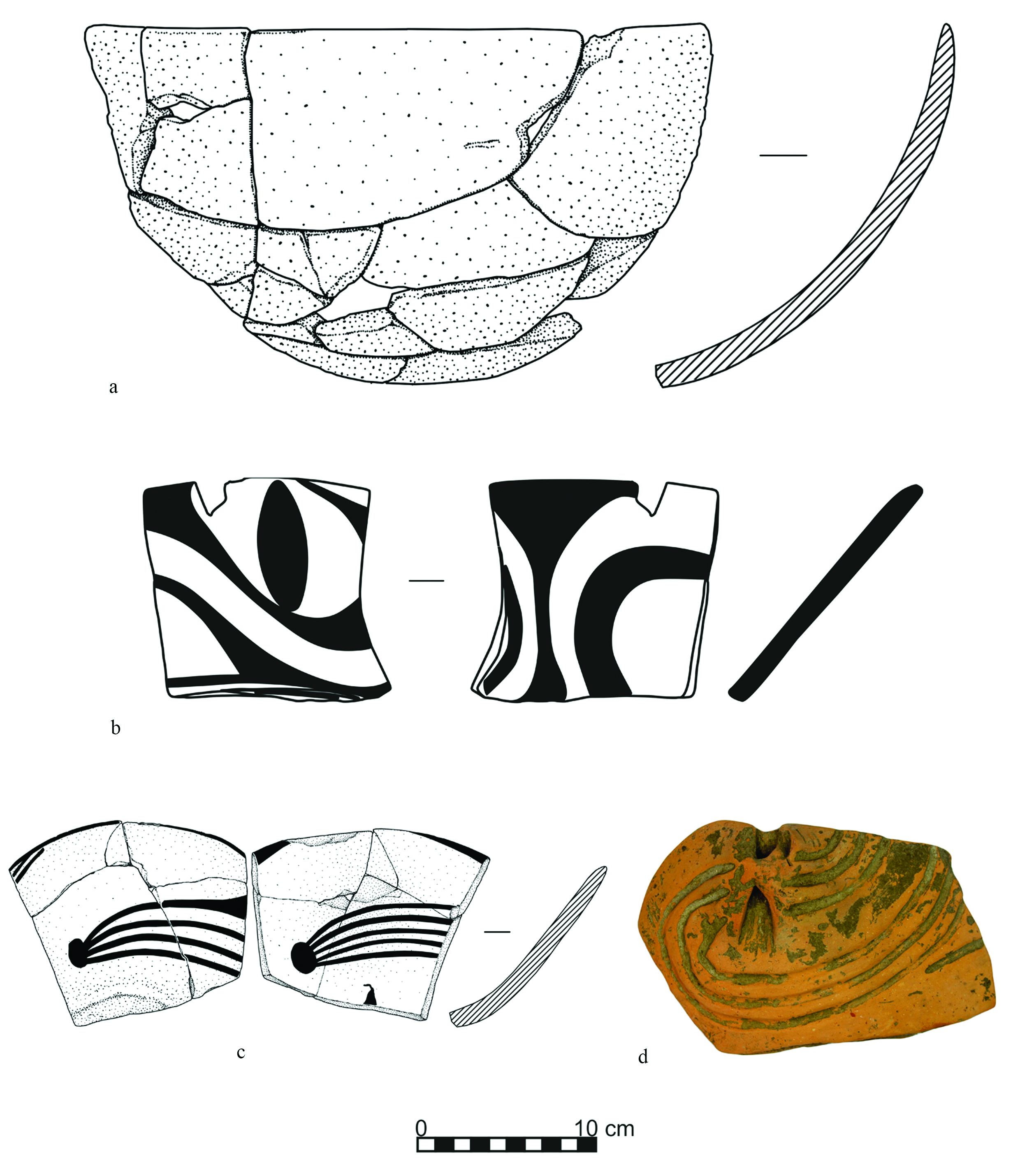 a

b

c

d

0 10 cm