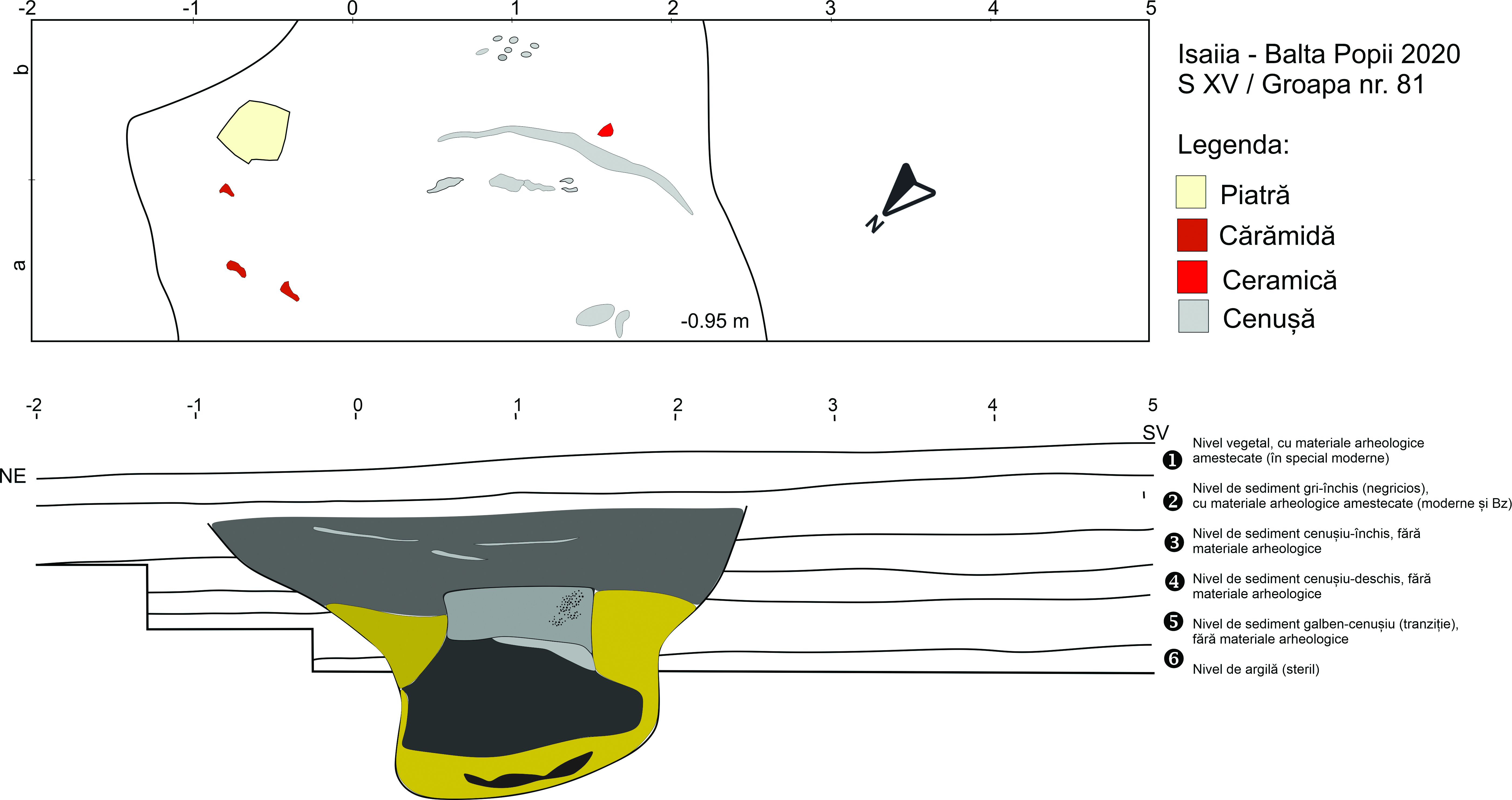 -2 -1 0 1 2 3 4 5

b

a

-0.95 m

N

Isaiia - Balta Popii 2020
S XV / Groapa nr. 81

Legenda:

Piatră
Cărămidă
Ceramică
Cenușă

-2 -1 0 1 2 3 4 5

NE

SV

1 Nivel vegetal, cu materiale arheologice amestecate (în special moderne)

2 Nivel de sediment gri-închis (negricios), cu materiale arheologice amestecate (moderne și Bz)

3 Nivel de sediment cenușiu-închis, fără materiale arheologice

4 Nivel de sediment cenușiu-deschis, fără materiale arheologice

5 Nivel de sediment galben-cenușiu (tranziție), fără materiale arheologice

6 Nivel de argilă (steril)