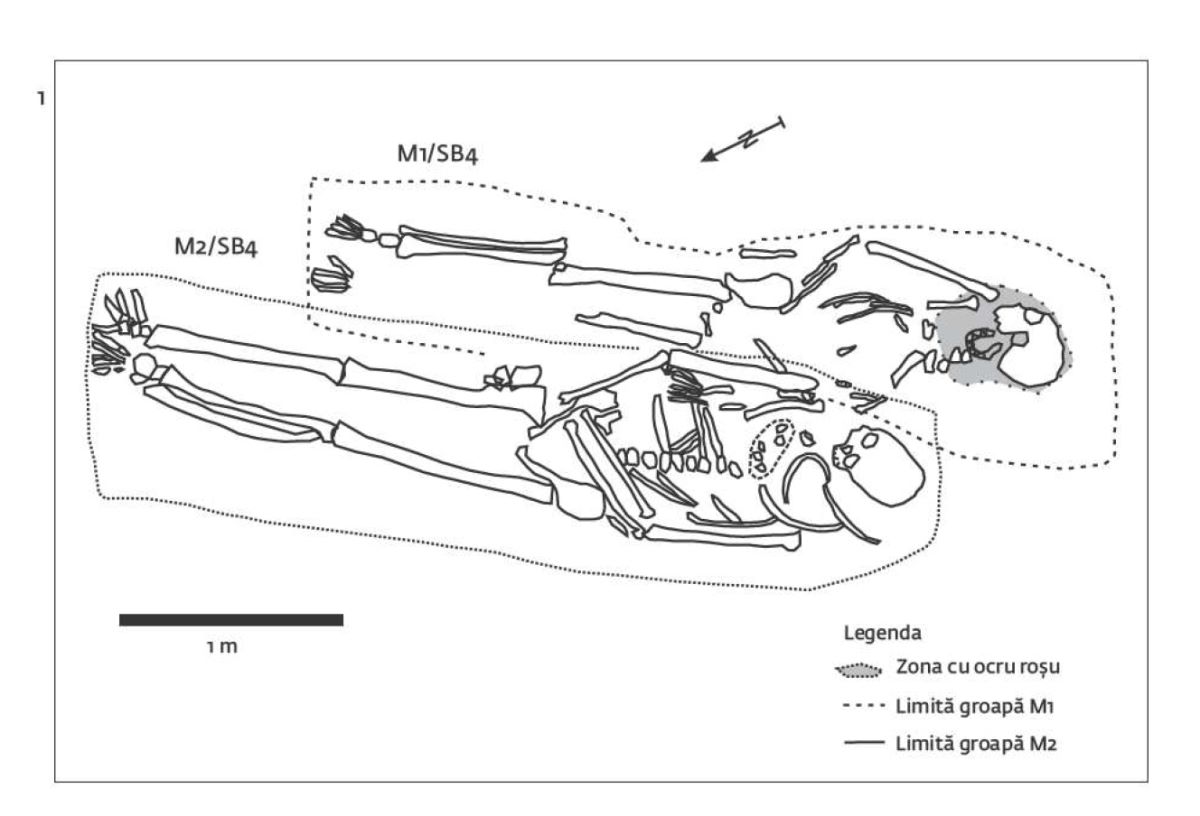 1

M1/SB4

N

M2/SB4

1 m

Legenda

Zona cu ocru roșu

Limită groapă M1

Limită groapă M2